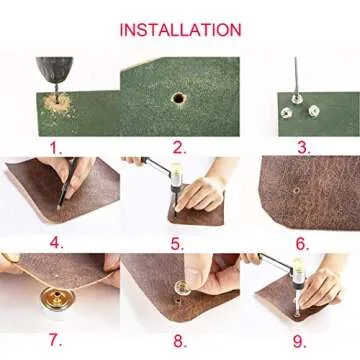 INSTALLATION

1.

2.

3.

4.

5.

6.

7.

8.

9.