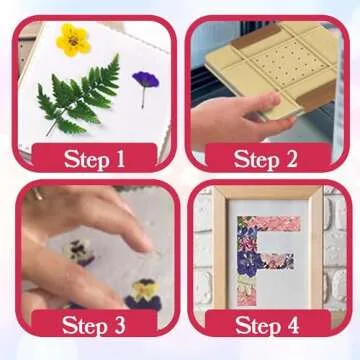 Step 1

Step 2

Step 3

Step 4