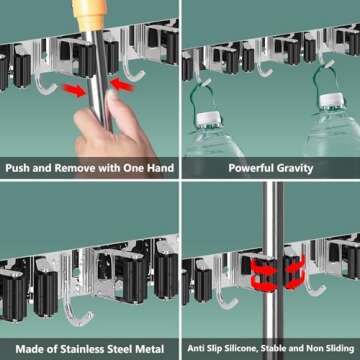 Push and Remove with One Hand

Powerful Gravity

Made of Stainless Steel Metal

Anti Slip Silicone, Stable and Non Sliding