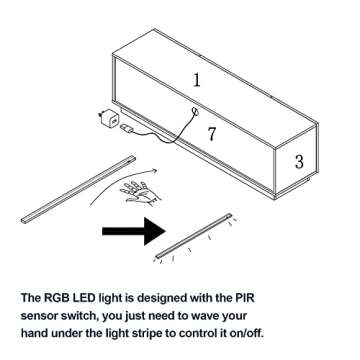 1

7

3

The RGB LED light is designed with the PIR sensor switch, you just need to wave your hand under the light stripe to control it on/off.