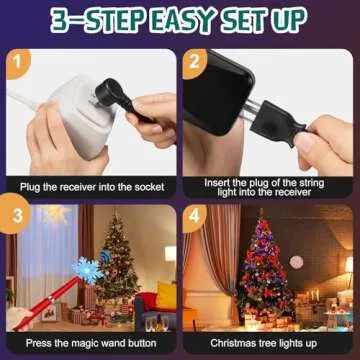 3-STEP EASY SET UP

1

Plug the receiver into the socket

2

Insert the plug of the string light into the receiver

3

Press the magic wand button

4

Christmas tree lights up