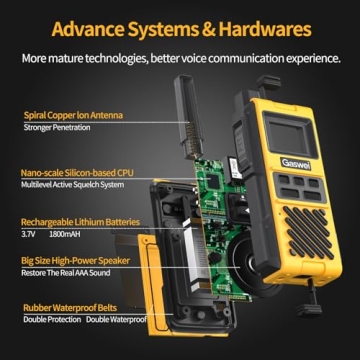 Advance Systems & Hardwares

More mature technologies, better voice communication experience.

Spiral Copper Ion Antenna
Stronger Penetration

Nano-scale Silicon-based CPU
Multilevel Active Squelch System

Rechargeable Lithium Batteries
3.7V 1800mAH

Big Size High-Power Speaker
Restore The Real AAA Sound

Rubber Waterproof Belts
Double Protection Double Waterproof

Gaswei