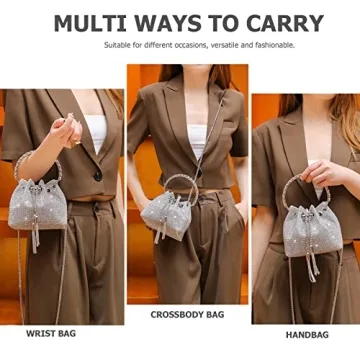 MULTI WAYS TO CARRY

Suitable for different occasions, versatile and fashionable.

WRIST BAG

CROSSBODY BAG

HANDBAG