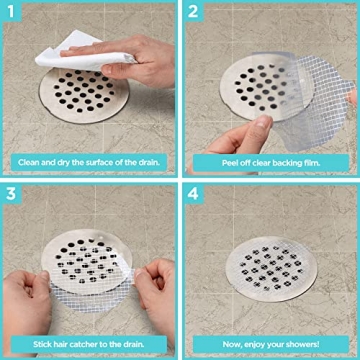 1

Clean and dry the surface of the drain.

2

Peel off clear backing film.

3

Stick hair catcher to the drain.

4

Now, enjoy your showers!