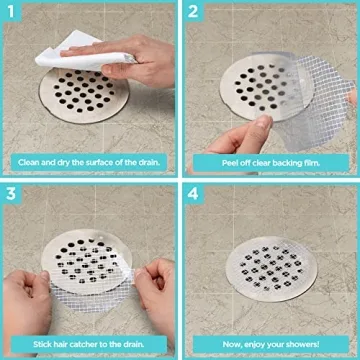 1

Clean and dry the surface of the drain.

2

Peel off clear backing film.

3

Stick hair catcher to the drain.

4

Now, enjoy your showers!