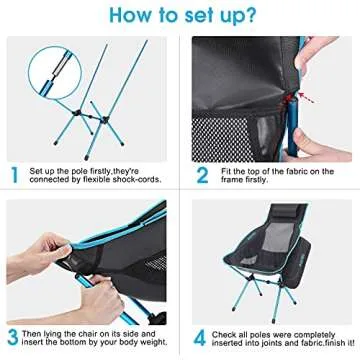 How to set up?

1 Set up the pole firstly,they're connected by flexible shock-cords.

2 Fit the top of the fabric on the frame firstly.

3 Then lying the chair on its side and insert the bottom by your body weight.

4 Check all poles were completely inserted into joints and fabric.finish it!