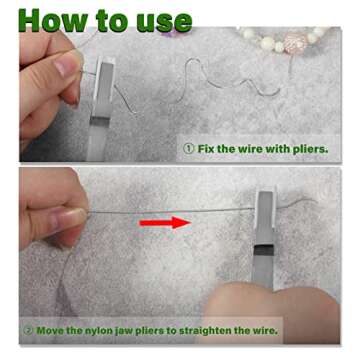 How to use

① Fix the wire with pliers.

② Move the nylon jaw pliers to straighten the wire.