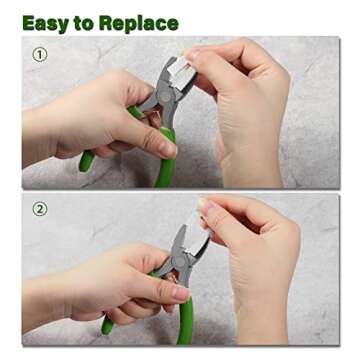 Easy to Replace

①

②