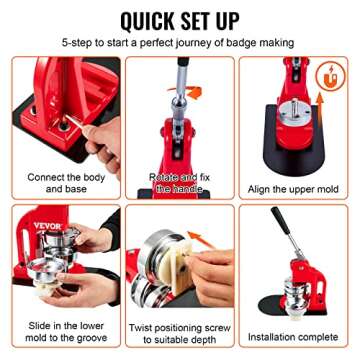 QUICK SET UP

5-step to start a perfect journey of badge making

Connect the body and base

Rotate and fix the handle

Align the upper mold

VEVOR

Slide in the lower mold to the groove

Twist positioning screw to suitable depth

Installation complete