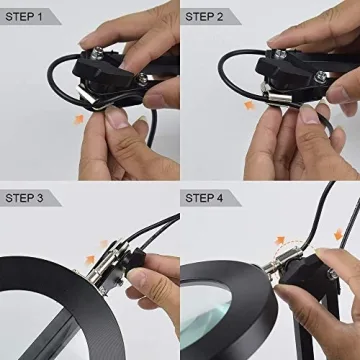 STEP 1

STEP 2

STEP 3

STEP 4