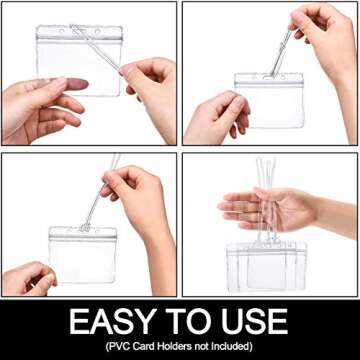 EASY TO USE
(PVC Card Holders not Included)