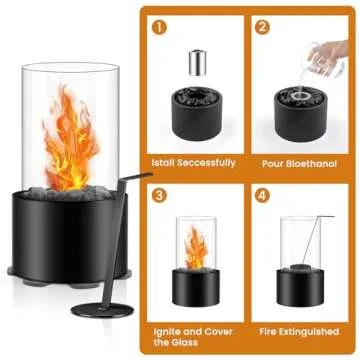 1
Istall Seccessfully

2
Pour Bioethanol

3
Ignite and Cover the Glass

4
Fire Extinguished