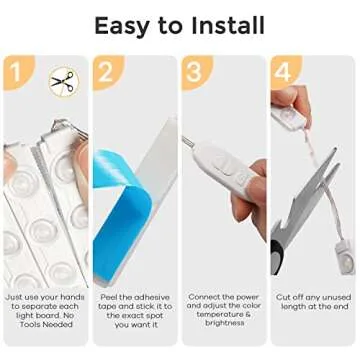 Easy to Install

1

Just use your hands to separate each light board. No Tools Needed

2

Peel the adhesive tape and stick it to the exact spot you want it

3

Connect the power and adjust the color temperature & brightness

4

Cut off any unused length at the end