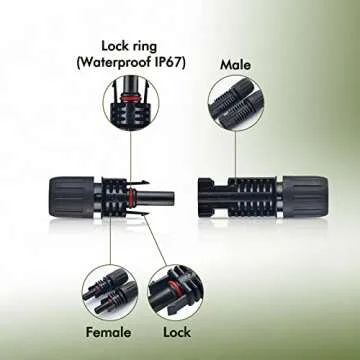 Lock ring
(Waterproof IP67)

Male

Female

Lock