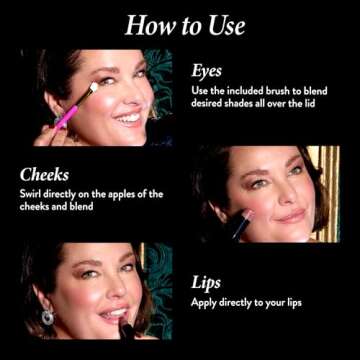 How to Use

Eyes
Use the included brush to blend desired shades all over the lid

Cheeks
Swirl directly on the apples of the cheeks and blend

Lips
Apply directly to your lips