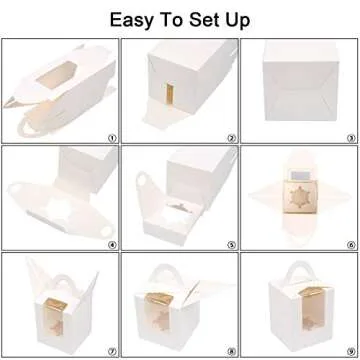 Easy To Set Up

①

②

③

④

⑤

⑥

⑦

⑧

⑨