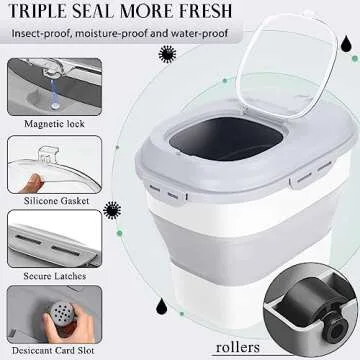 TRIPLE SEAL MORE FRESH

Insect-proof, moisture-proof and water-proof

Magnetic lock

Silicone Gasket

Secure Latches

Desiccant Card Slot

rollers