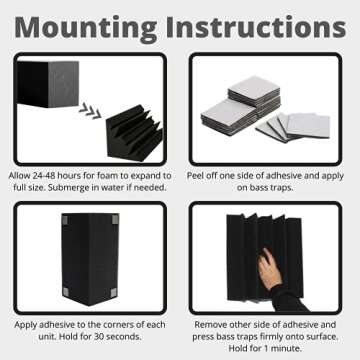 Mounting Instructions

Allow 24-48 hours for foam to expand to full size. Submerge in water if needed.

Peel off one side of adhesive and apply on bass traps.

Apply adhesive to the corners of each unit. Hold for 30 seconds.

Remove other side of adhesive and press bass traps firmly onto surface. Hold for 1 minute.