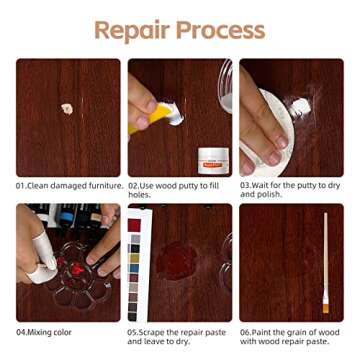 Repair Process

01.Clean damaged furniture.

02.Use wood putty to fill holes.

03.Wait for the putty to dry and polish.

04.Mixing color

05.Scrape the repair paste and leave to dry.

06.Paint the grain of wood with wood repair paste.