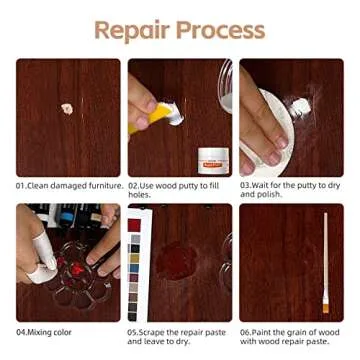 Repair Process

01.Clean damaged furniture.

02.Use wood putty to fill holes.

03.Wait for the putty to dry and polish.

04.Mixing color

05.Scrape the repair paste and leave to dry.

06.Paint the grain of wood with wood repair paste.