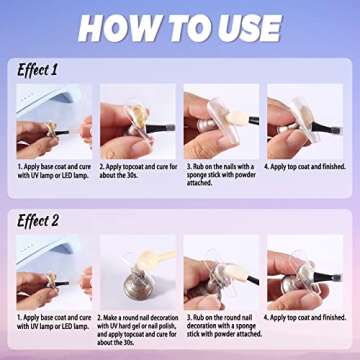 HOW TO USE

Effect 1

1. Apply base coat and cure with UV lamp or LED lamp.

2. Apply topcoat and cure for about the 30s.

3. Rub on the nails with a sponge stick with powder attached.

4. Apply top coat and finished.

Effect 2

1. Apply base coat and cure with UV lamp or LED lamp.

2. Make a round nail decoration with UV hard gel or nail polish, and apply topcoat and cure for about the 30s.

3. Rub on the round nail decoration with a sponge stick with powder attached.

4. Apply top coat and finished.