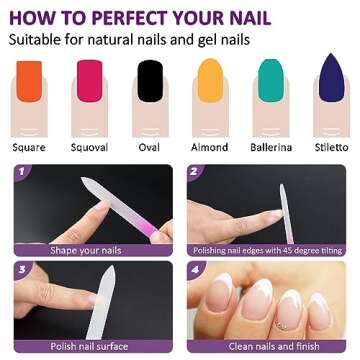 HOW TO PERFECT YOUR NAIL
Suitable for natural nails and gel nails

Square Squoval Oval Almond Ballerina Stiletto

1
Shape your nails

2
Polishing nail edges with 45 degree tilting

3
Polish nail surface

4
Clean nails and finish