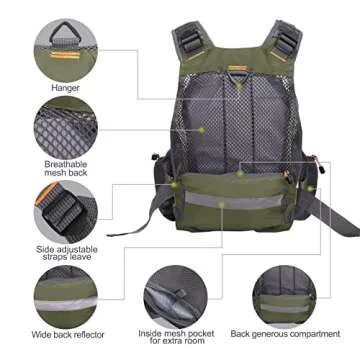 Hanger

Breathable mesh back

Side adjustable straps leave

Wide back reflector

Inside mesh pocket for extra room

Back generous compartment