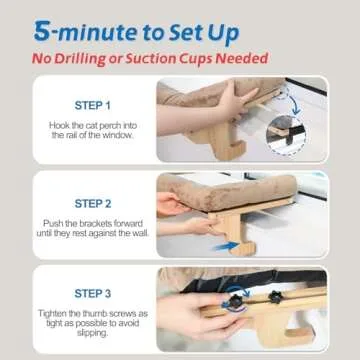 5-minute to Set Up

No Drilling or Suction Cups Needed

STEP 1

Hook the cat perch into the rail of the window.

STEP 2

Push the brackets forward until they rest against the wall.

STEP 3

Tighten the thumb screws as tight as possible to avoid slipping.