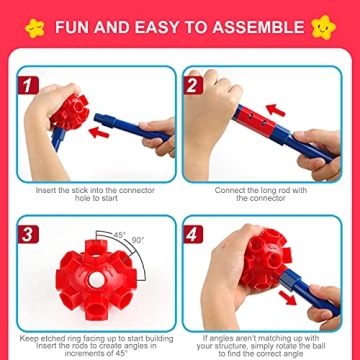 FUN AND EASY TO ASSEMBLE

1

Insert the stick into the connector hole to start

2

Connect the long rod with the connector

3

45°

90°

Keep etched ring facing up to start building Insert the rods to create angles in increments of 45°

4

If angles aren't matching up with your structure, simply rotate the ball to find the correct angle