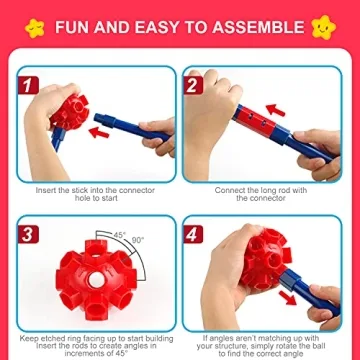 FUN AND EASY TO ASSEMBLE

1

Insert the stick into the connector hole to start

2

Connect the long rod with the connector

3

45°

90°

Keep etched ring facing up to start building
Insert the rods to create angles in increments of 45°

4

If angles aren't matching up with your structure, simply rotate the ball to find the correct angle