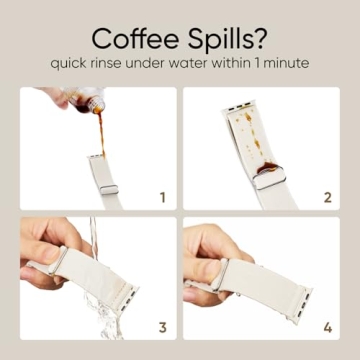 Coffee Spills?
quick rinse under water within 1 minute

1

2

3

4