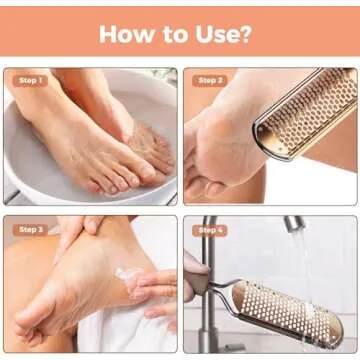 How to Use?

Step 1

Step 2

Step 3

Step 4