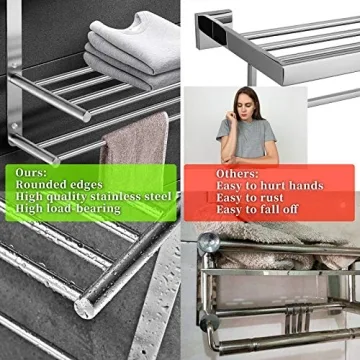 Ours:
Rounded edges
High quality stainless steel
High load-bearing

Others:
Easy to hurt hands
Easy to rust
Easy to fall off