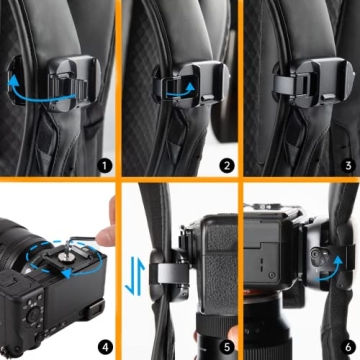 1
2
3
4
5
6