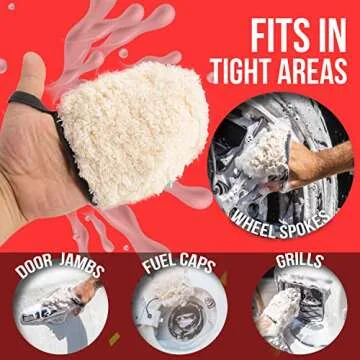 FITS IN TIGHT AREAS

WHEEL SPOKES

DOOR JAMBS

FUEL CAPS

GRILLS