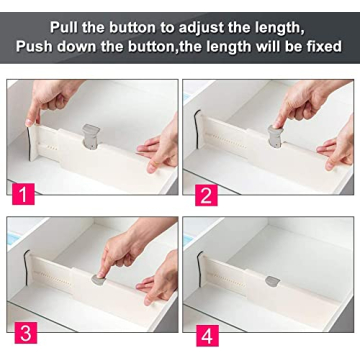 Pull the button to adjust the length,
Push down the button,the length will be fixed

1

2

3

4