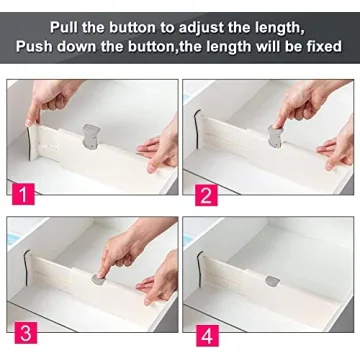 Pull the button to adjust the length,
Push down the button,the length will be fixed

1

2

3

4