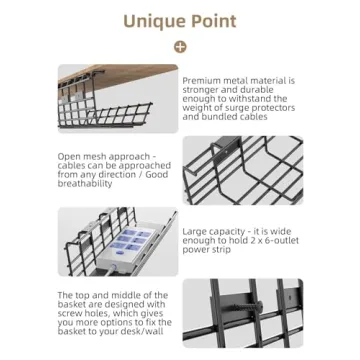 Unique Point

Premium metal material is stronger and durable enough to withstand the weight of surge protectors and bundled cables

Open mesh approach - cables can be approached from any direction / Good breathability

Large capacity - it is wide enough to hold 2 x 6-outlet power strip

The top and middle of the basket are designed with screw holes, which gives you more options to fix the basket to your desk/wall