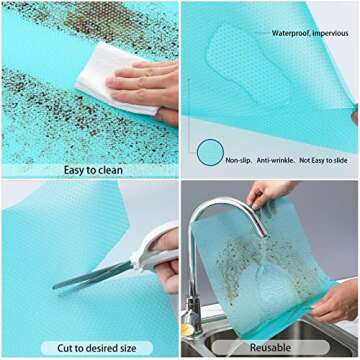 Easy to clean

Waterproof, impervious

Non-slip. Anti-wrinkle. Not Easy to slide

Cut to desired size

Reusable