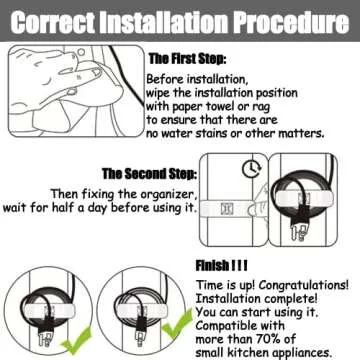 Correct Installation Procedure

The First Step:

Before installation, wipe the installation position with paper towel or rag to ensure that there are no water stains or other matters.

The Second Step:

Then fixing the organizer, wait for half a day before using it.

Finish ! ! !

Time is up! Congratulations! Installation complete! You can start using it. Compatible with more than 70% of small kitchen appliances.