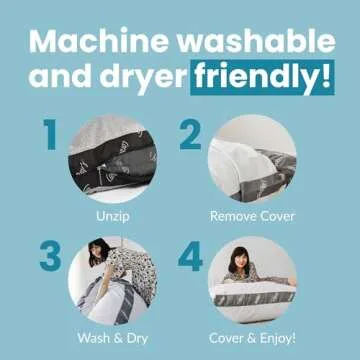 Machine washable and dryer friendly!

1

Unzip

2

Remove Cover

3

Wash & Dry

4

Cover & Enjoy!