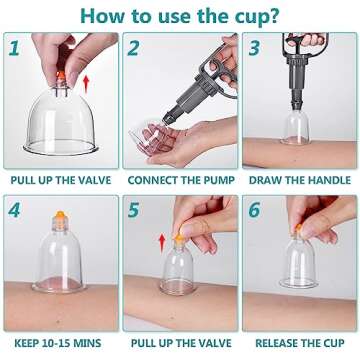 How to use the cup?

1

PULL UP THE VALVE

2

CONNECT THE PUMP

3

DRAW THE HANDLE

4

KEEP 10-15 MINS

5

PULL UP THE VALVE

6

RELEASE THE CUP