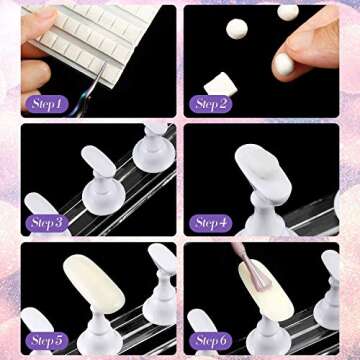 Step 1

Step 2

Step 3

Step 4

Step 5

Step 6