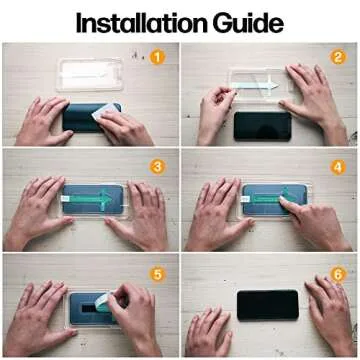 Installation Guide

1

2

3

4

5

6