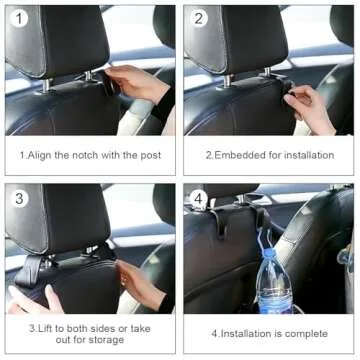 1

1.Align the notch with the post

2

2.Embedded for installation

3

3.Lift to both sides or take out for storage

4

4.Installation is complete