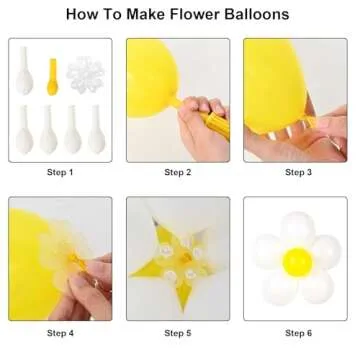 How To Make Flower Balloons

Step 1

Step 2

Step 3

Step 4

Step 5

Step 6