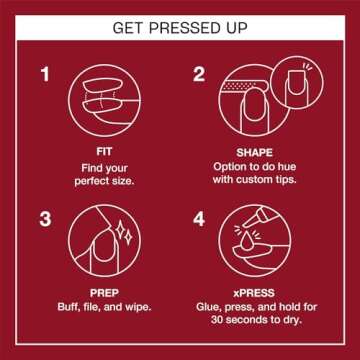 GET PRESSED UP

1

FIT
Find your perfect size.

2

SHAPE
Option to do hue with custom tips.

3

PREP
Buff, file, and wipe.

4

xPRESS
Glue, press, and hold for 30 seconds to dry.