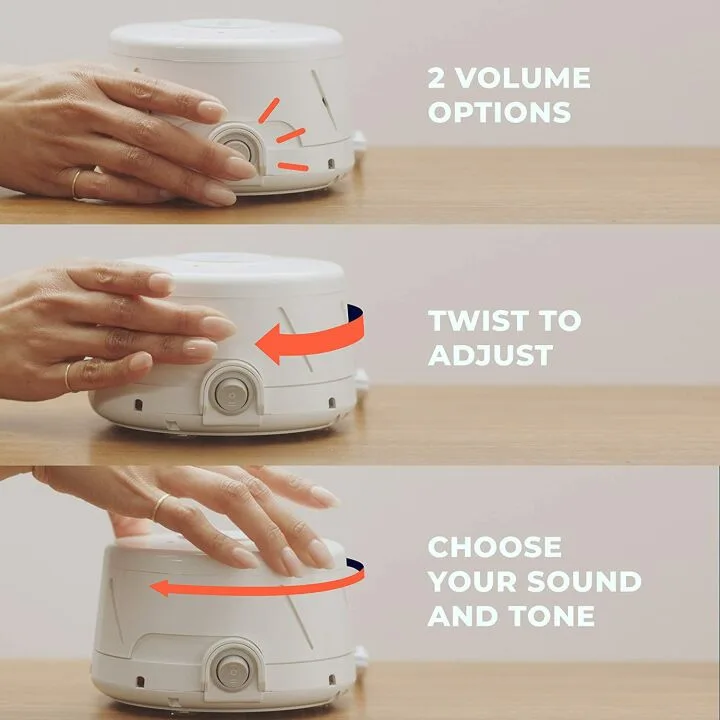 2 VOLUME OPTIONS

TWIST TO ADJUST

CHOOSE YOUR SOUND AND TONE