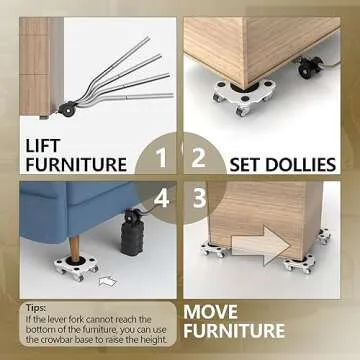 LIFT FURNITURE

1

2

SET DOLLIES

4

3

Tips:
If the lever fork cannot reach the bottom of the furniture, you can use the crowbar base to raise the height.

MOVE FURNITURE