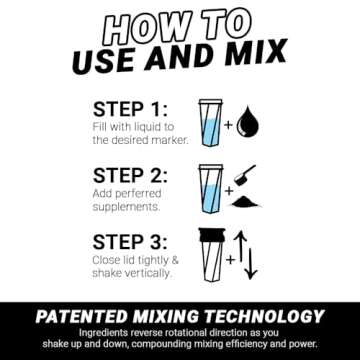 HOW TO
USE AND MIX

STEP 1:
Fill with liquid to the desired marker.

+

STEP 2:
Add perferred supplements.

+

STEP 3:
Close lid tightly & shake vertically.

+

PATENTED MIXING TECHNOLOGY
Ingredients reverse rotational direction as you shake up and down, compounding mixing efficiency and power.